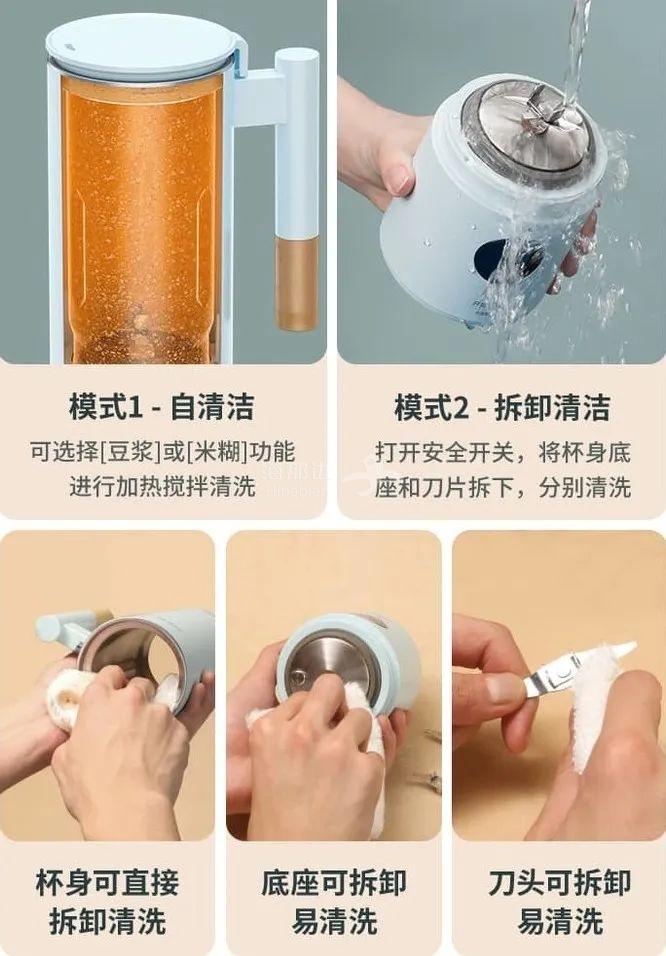 模式1 - 自清洁

可选择[豆浆]或[米糊]功能进行加热搅拌清洗

模式2 - 拆卸清洁

打开安全开关，将杯身底座和刀片拆下，分别清洗

杯身可直接拆卸清洗

底座可拆卸易清洗

刀头可拆卸易清洗