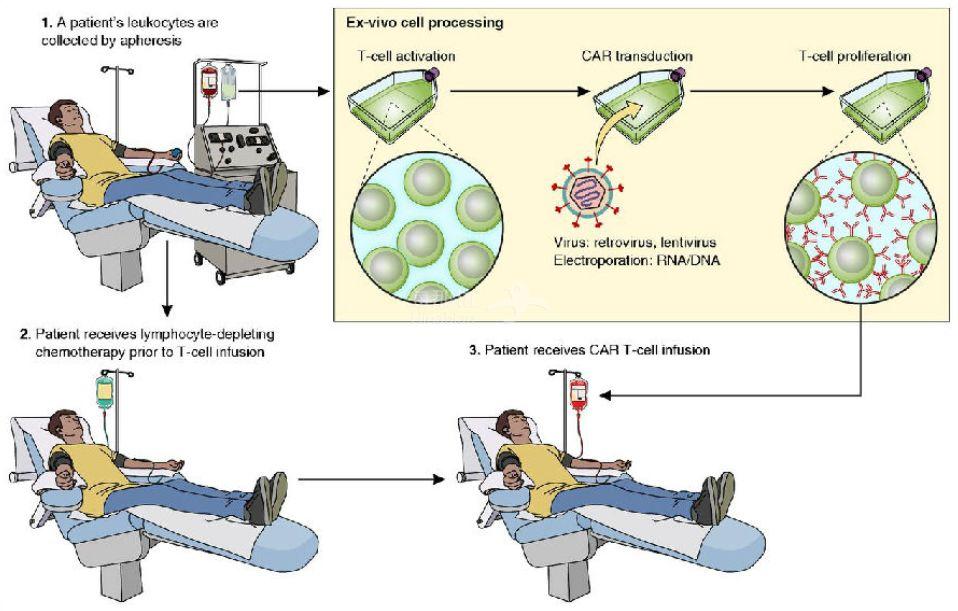 1. A patient's leukocytes are collected by apheresis

Ex-vivo cell processing

T-cell activation

CAR transduction

T-cell proliferation

Virus: retrovirus, lentivirus
Electroporation: RNA/DNA

2. Patient receives lymphocyte-depleting chemotherapy prior to T-cell infusion

3. Patient receives CAR T-cell infusion