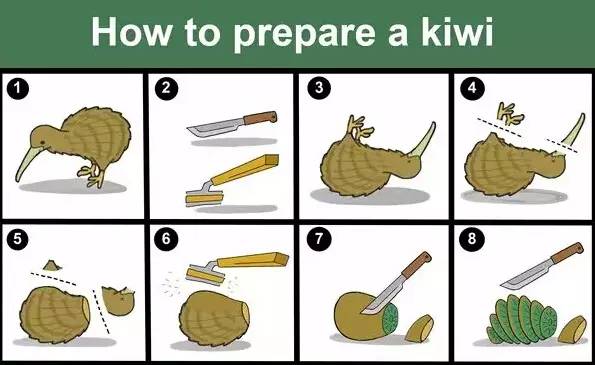 How to prepare a kiwi

1

2

3

4

5

6

7

8